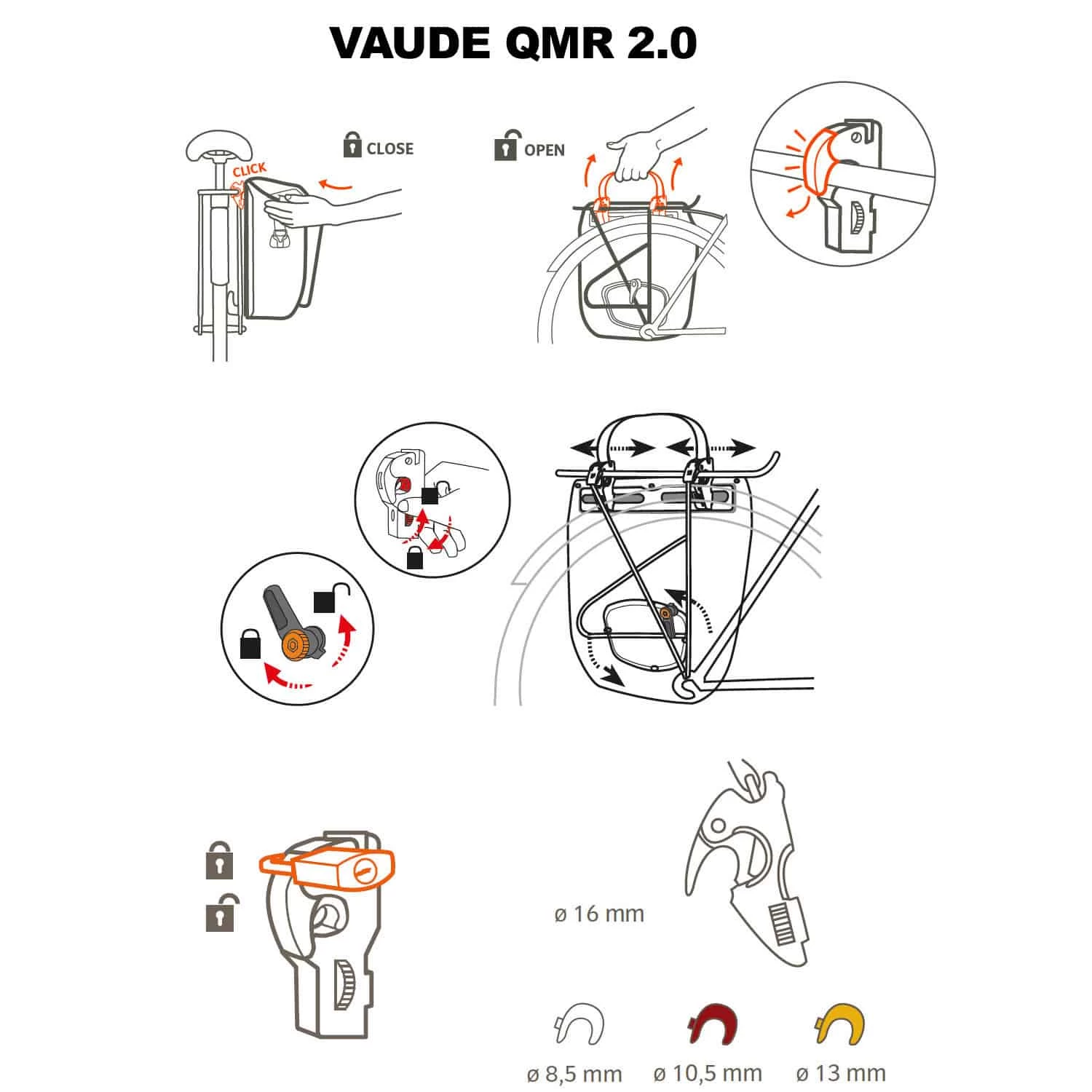 VAUDE QMR 2.0

CLICK

CLOSE

OPEN

ø 16 mm

ø 8,5 mm

ø 10,5 mm

ø 13 mm